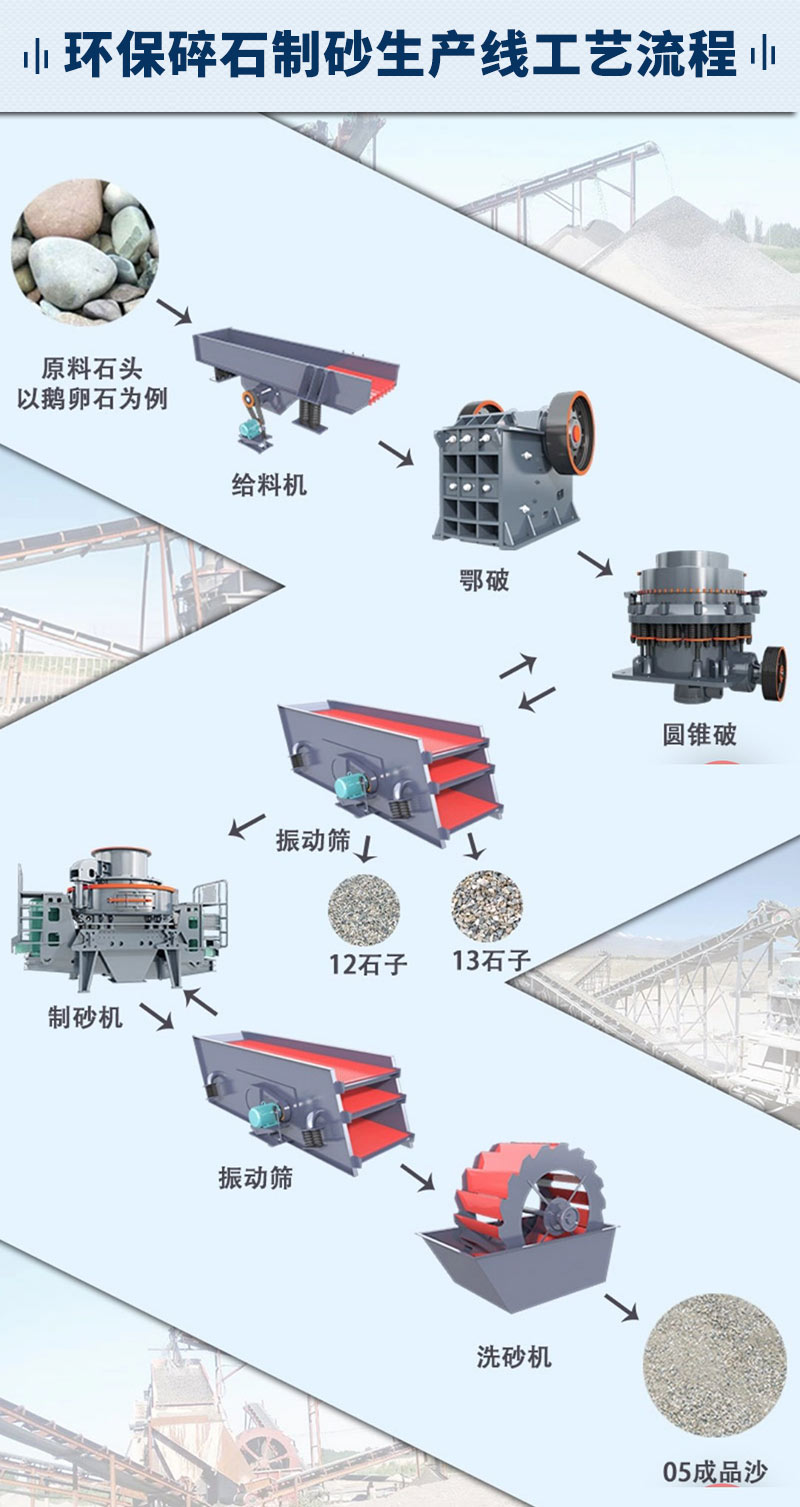 环保碎石制砂生产线工艺流程

原料石头
以鹅卵石为例

给料机

鄂破

圆锥破

振动筛

12石子

13石子

制砂机

振动筛

洗砂机

05成品沙